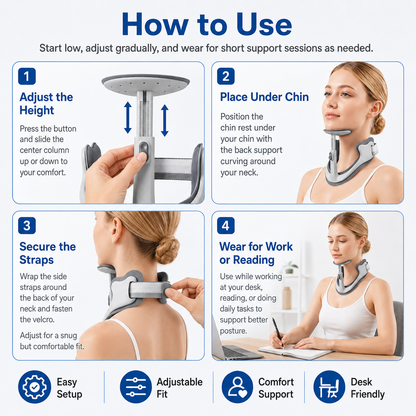 How to Use

Start low, adjust gradually, and wear for short support sessions as needed.

1

Adjust the Height

Press the button and slide the center column up or down to your comfort.

2

Place Under Chin

Position the chin rest under your chin with the back support curving around your neck.

3

Secure the Straps

Wrap the side straps around the back of your neck and fasten the velcro.

Adjust for a snug but comfortable fit.

4

Wear for Work or Reading

Use while working at your desk, reading, or doing daily tasks to support better posture.

Easy Setup

Adjustable Fit

Comfort Support

Desk Friendly